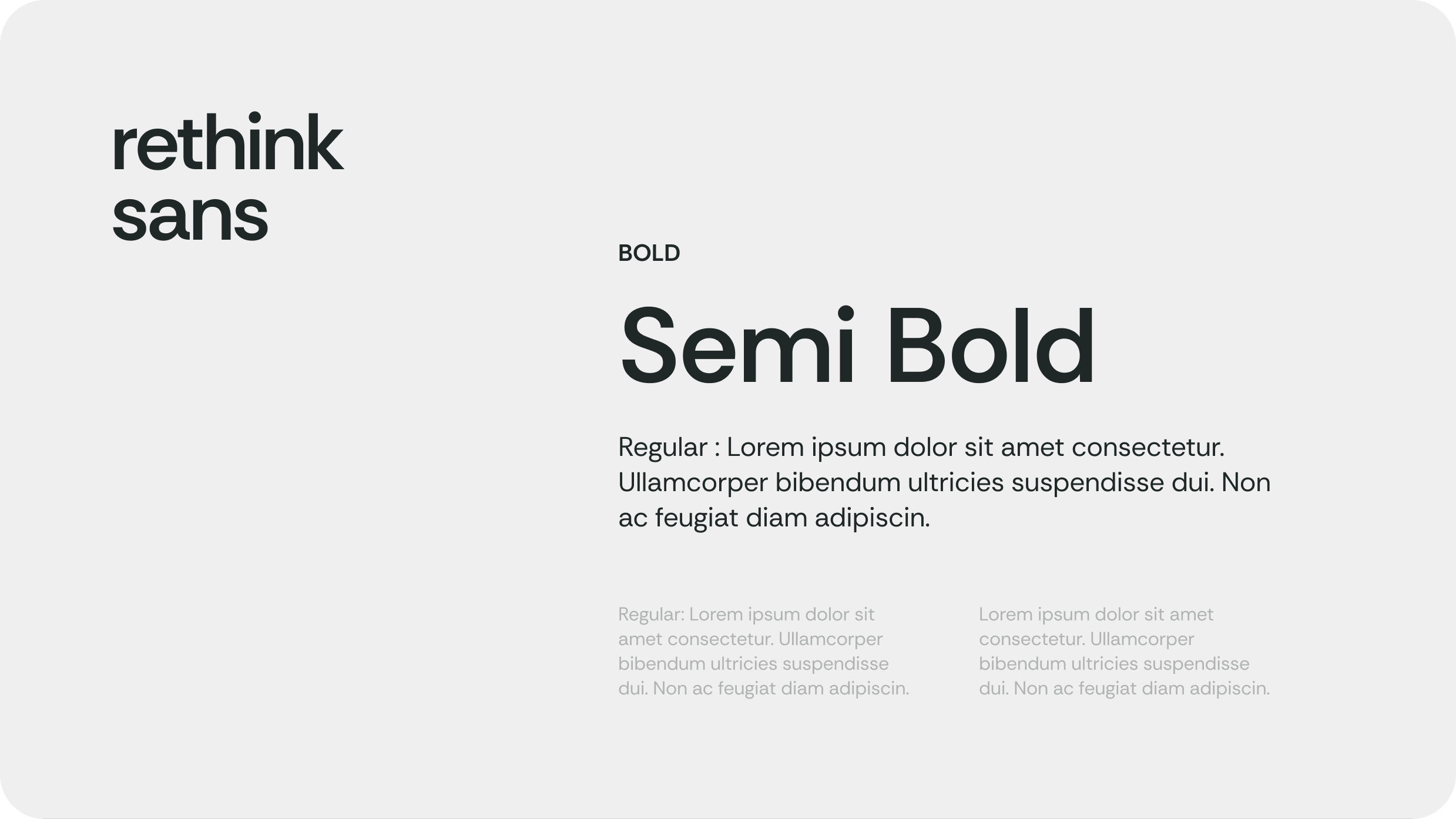 rethink
sans

BOLD

Semi Bold

Regular : Lorem ipsum dolor sit amet consectetur. Ullamcorper bibendum ultricies suspendisse dui. Non ac feugiat diam adipiscin.

Regular: Lorem ipsum dolor sit amet consectetur. Ullamcorper bibendum ultricies suspendisse dui. Non ac feugiat diam adipiscin.

Lorem ipsum dolor sit amet consectetur. Ullamcorper bibendum ultricies suspendisse dui. Non ac feugiat diam adipiscin.